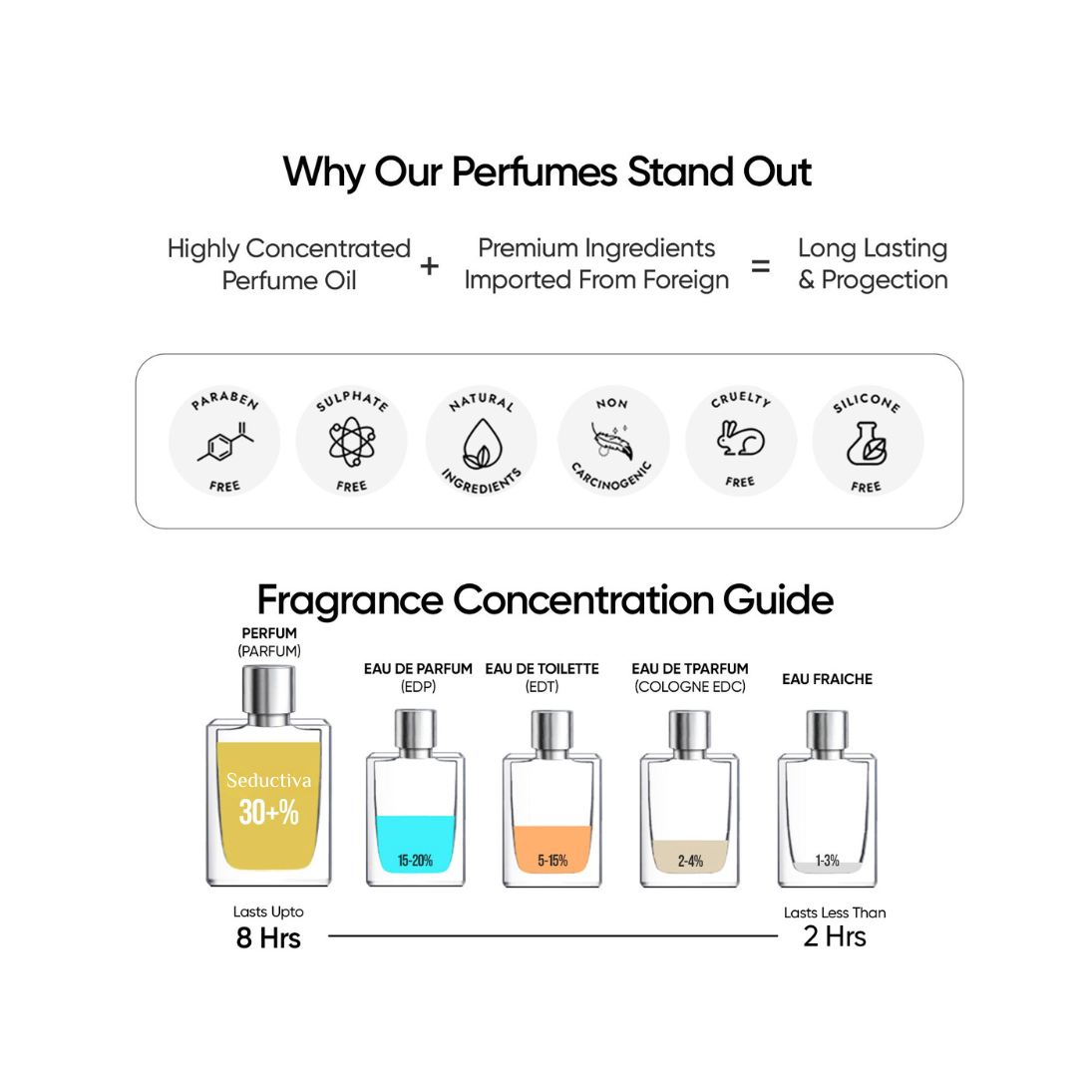 Why Our Perfumes Stand Out

Highly Concentrated Perfume Oil + Premium Ingredients Imported From Foreign = Long Lasting & Progection

PARABEN FREE

SULPHATE FREE

NATURAL INGREDIENTS

NON CARCINOGENIC

CRUELTY FREE

SILICONE FREE

Fragrance Concentration Guide

PERFUM (PARFUM)

Seductiva 30+%

EAU DE PARFUM (EDP)

15-20%

EAU DE TOILETTE (EDT)

5-15%

EAU DE TPARFUM (COLOGNE EDC)

2-4%

EAU FRAICHE

1-3%

Lasts Upto 8 Hrs

Lasts Less Than 2 Hrs